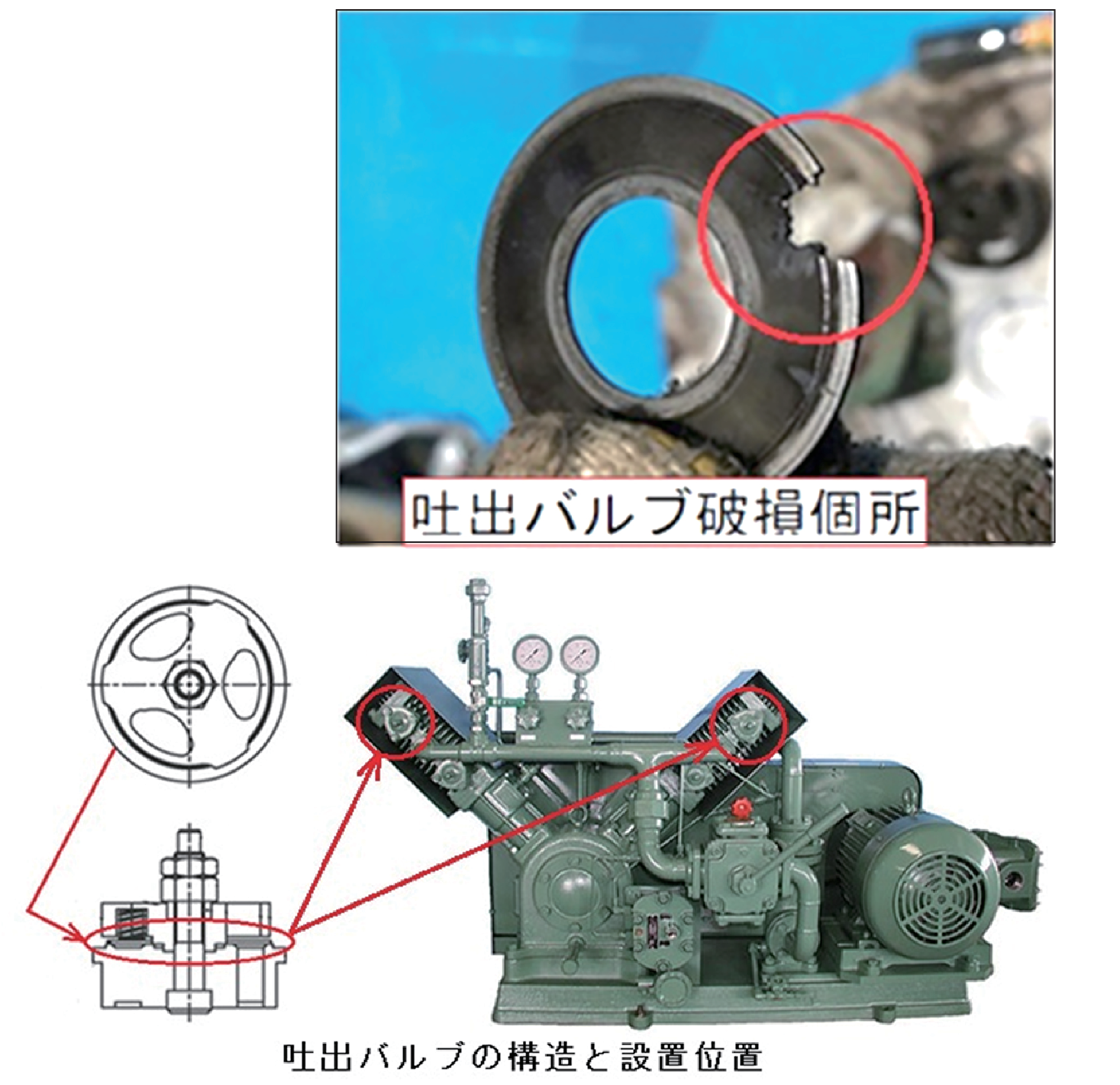 吐出バルブ破損個所

吐出バルブの構造と設置位置